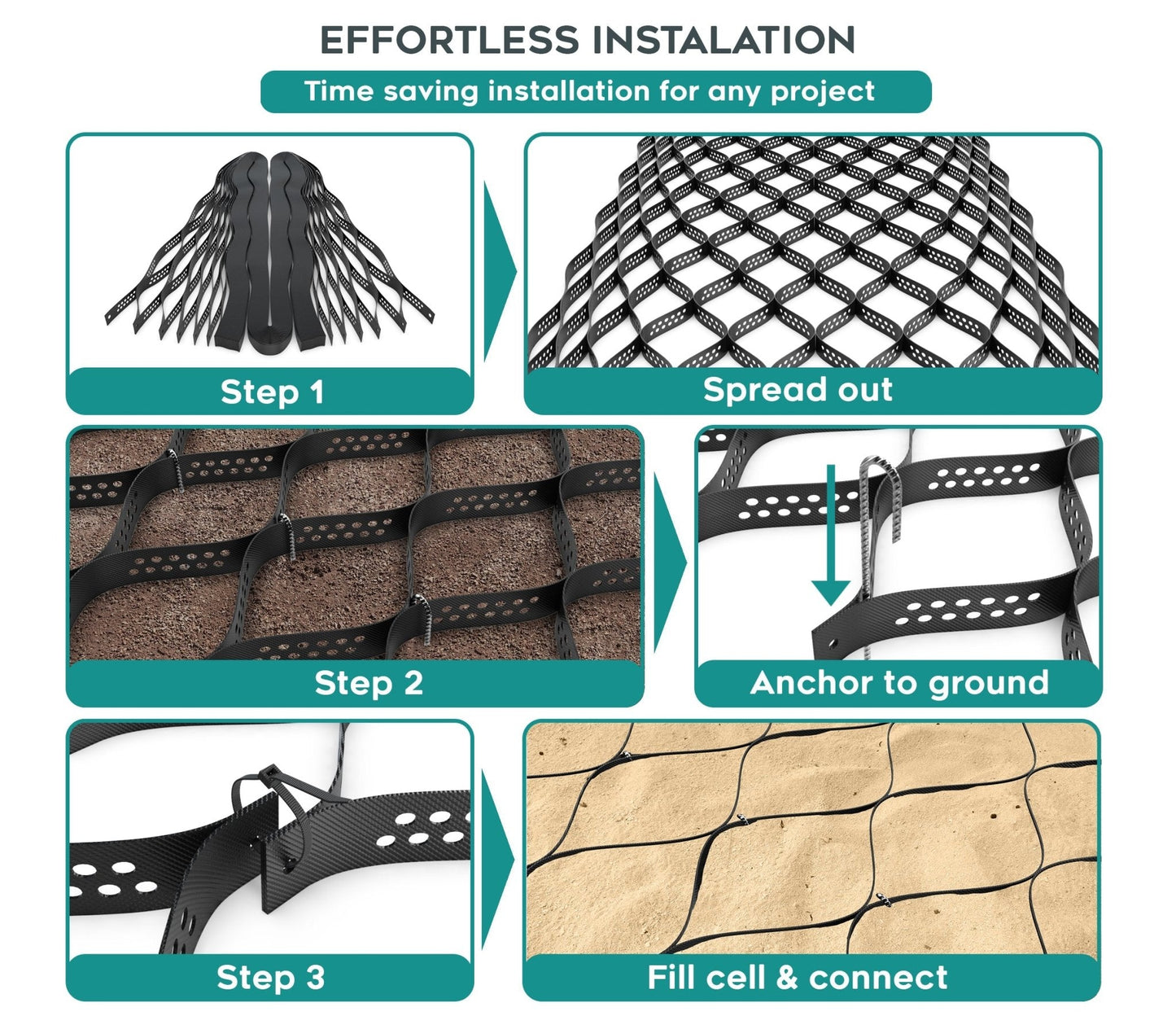 EFFORTLESS INSTALATION

Time saving installation for any project

Step 1

Spread out

Step 2

Anchor to ground

Step 3

Fill cell & connect