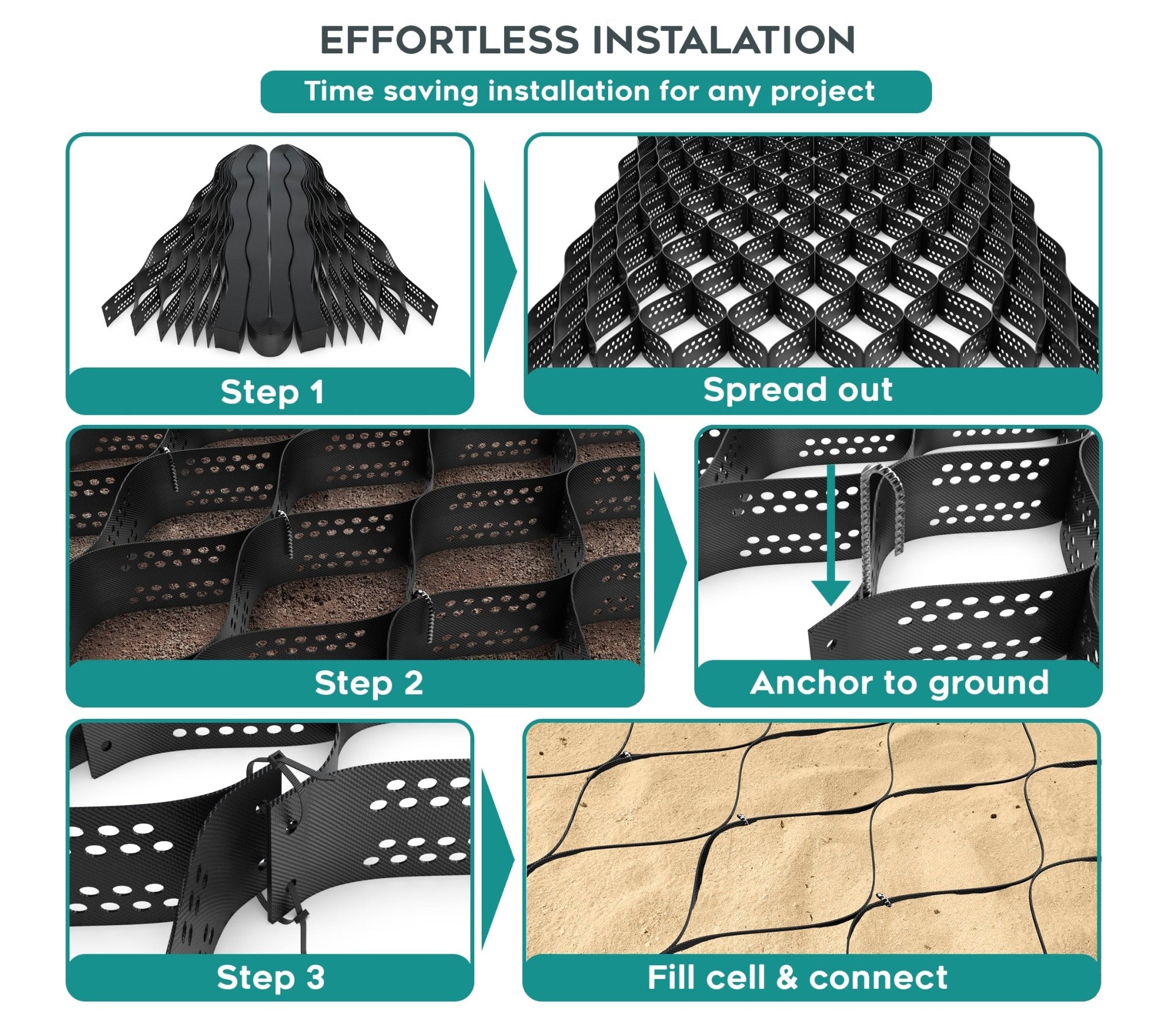 EFFORTLESS INSTALATION

Time saving installation for any project

Step 1

Spread out

Step 2

Anchor to ground

Step 3

Fill cell & connect